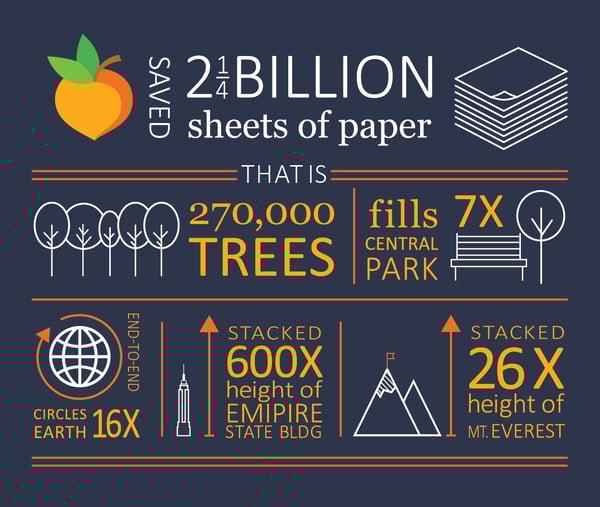 SAVED $2\frac{1}{4}$ BILLION sheets of paper

THAT IS

270,000 TREES

fills CENTRAL PARK 7X

END-TO-END

CIRCLES EARTH 16X

STACKED 600X height of EMIPIRE STATE BLDG

STACKED 26 X height of MT. EVEREST